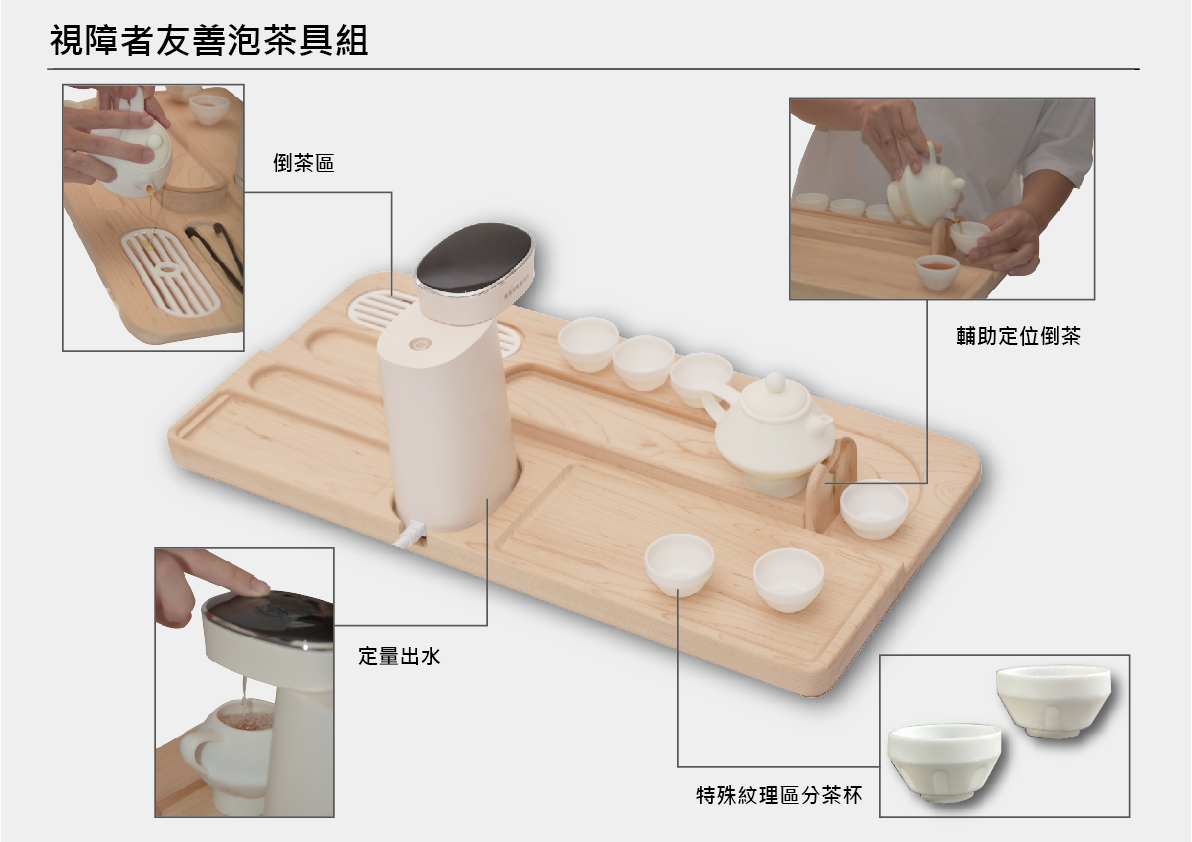 視障者友善泡茶具組

倒茶區

輔助定位倒茶

定量出水

特殊紋理區分茶杯