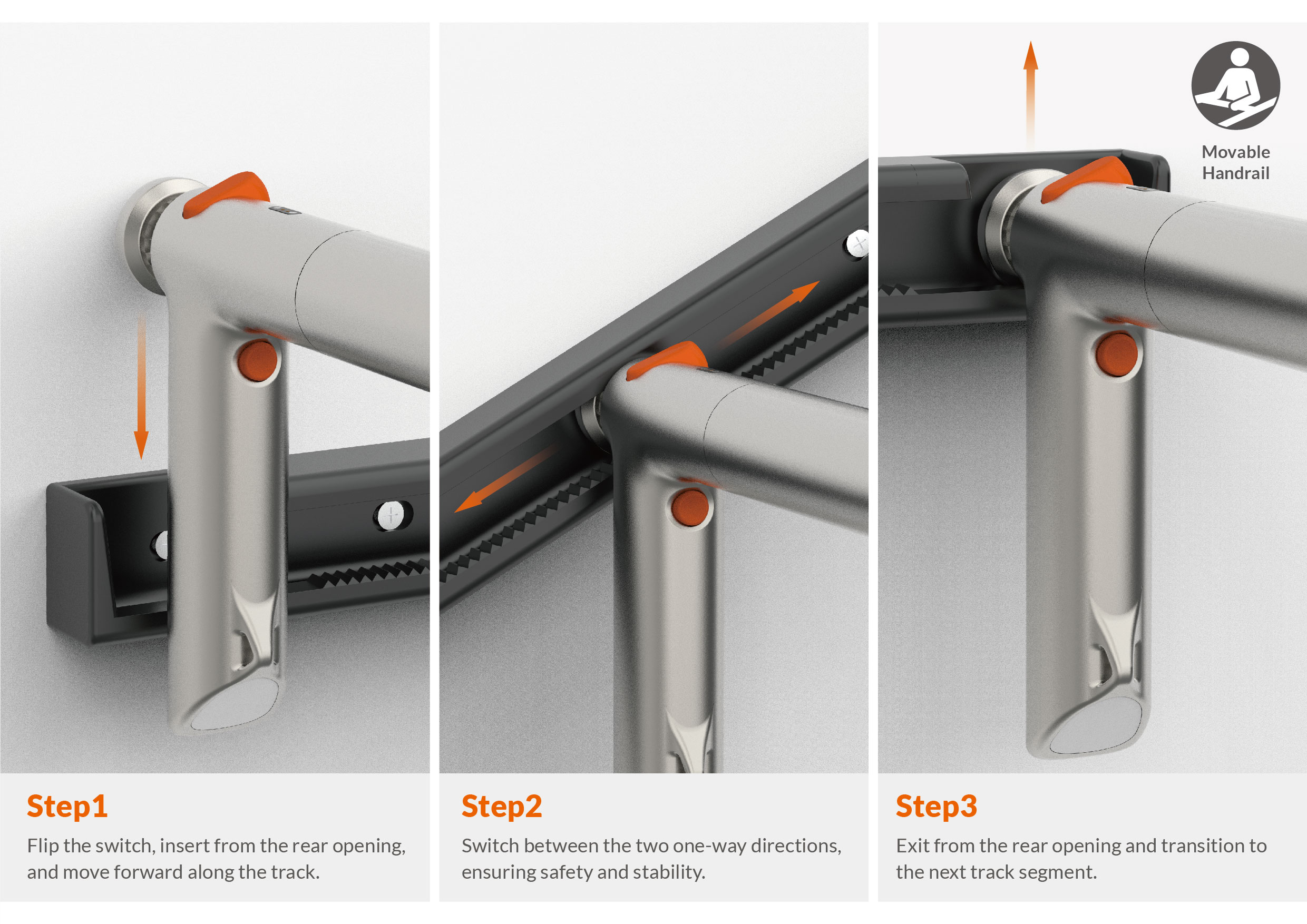 Movable Handrail

Step1

Flip the switch, insert from the rear opening, and move forward along the track.

Step2

Switch between the two one-way directions, ensuring safety and stability.

Step3

Exit from the rear opening and transition to the next track segment.